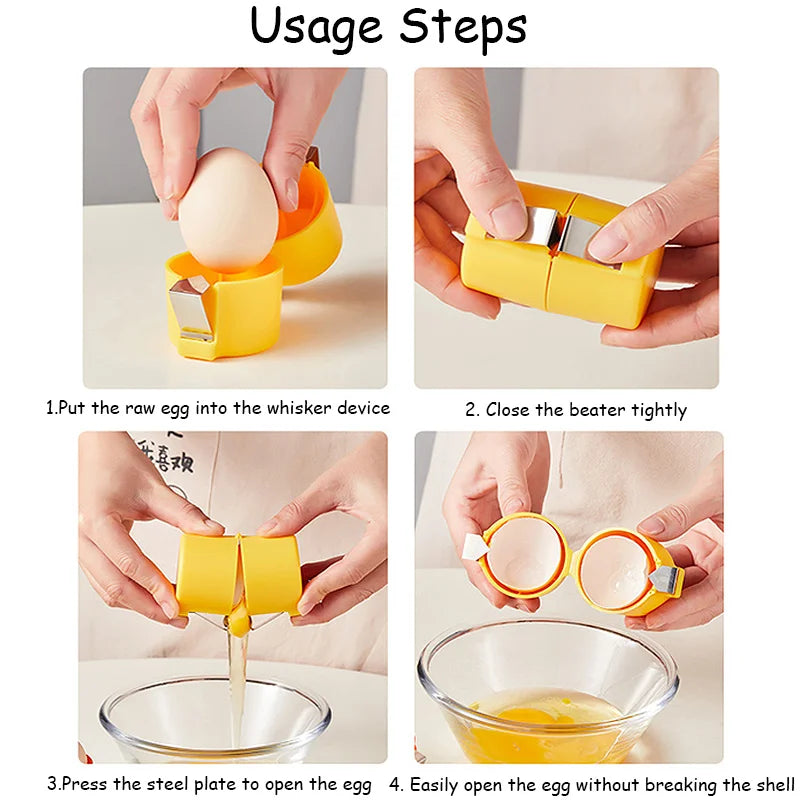 Usage Steps

1.Put the raw egg into the whisker device

2. Close the beater tightly

我喜欢

3.Press the steel plate to open the egg

4. Easily open the egg without breaking the shell